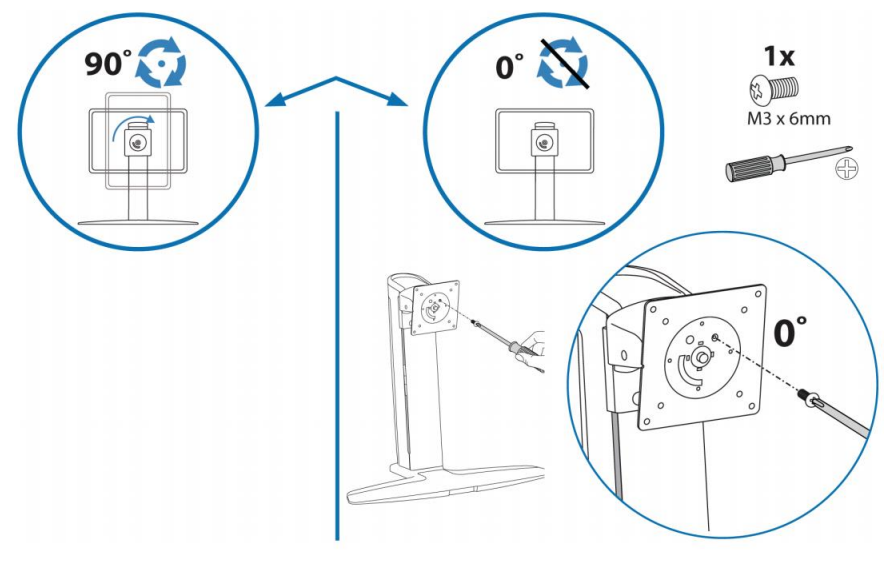 90°

0°

1x

M3 x 6mm

0°