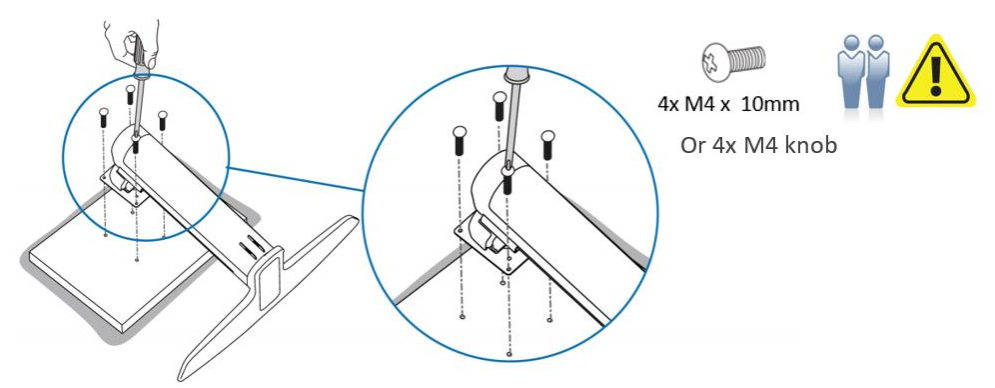 4x M4 x 10mm

Or 4x M4 knob