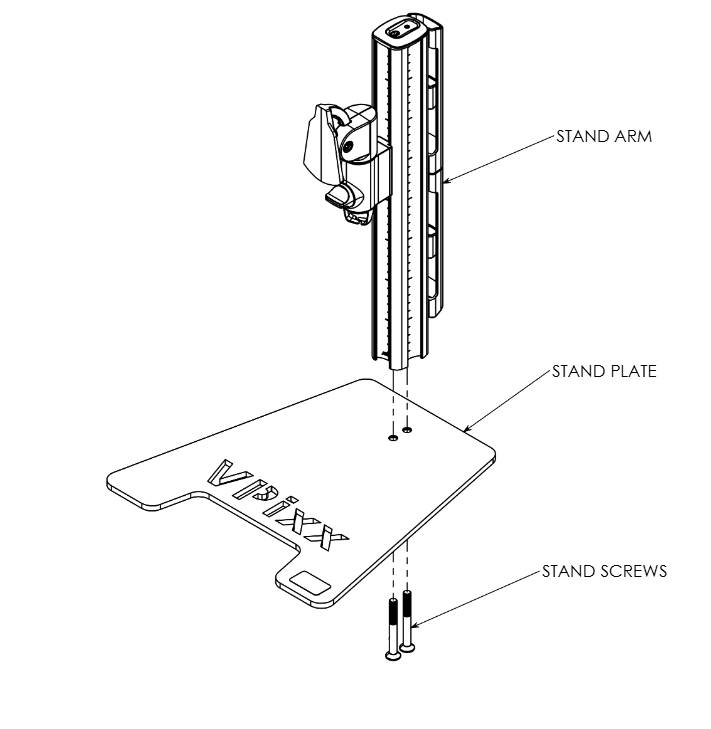 STAND ARM

STAND PLATE

VPixx

STAND SCREWS